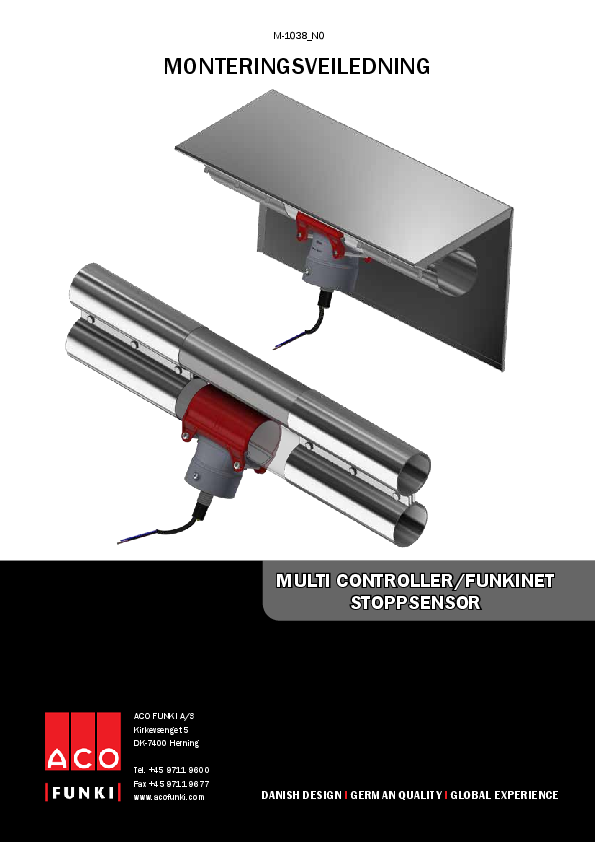 M-1038_NO

MONTERINGSVEILEDNING

MULTI CONTROLLER/FUNKINET STOPPSENSOR

ACO

FUNKI

ACO FUNKI A/S
Kirkevænget 5
DK-7400 Herning

Tel. +45 9711 9600
Fax +45 9711 9677
www.acofunki.com

DANISH DESIGN | GERMAN QUALITY | GLOBAL EXPERIENCE